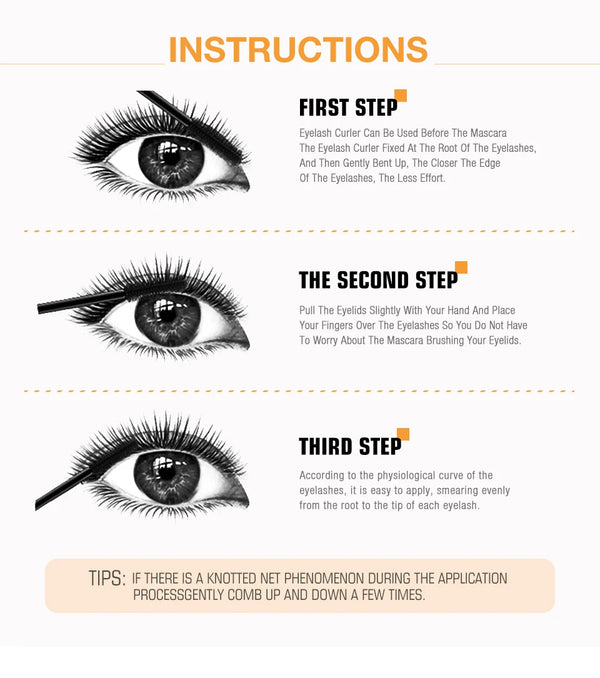 INSTRUCTIONS

FIRST STEP

Eyelash Curler Can Be Used Before The Mascara The Eyelash Curler Fixed At The Root Of The Eyelashes, And Then Gently Bent Up, The Closer The Edge Of The Eyelashes, The Less Effort.

THE SECOND STEP

Pull The Eyelids Slightly With Your Hand And Place Your Fingers Over The Eyelashes So You Do Not Have To Worry About The Mascara Brushing Your Eyelids.

THIRD STEP

According to the physiological curve of the eyelashes, it is easy to apply, smearing evenly from the root to the tip of each eyelash.

TIPS: IF THERE IS A KNOTTED NET PHENOMENON DURING THE APPLICATION PROCESSGENTLY COMB UP AND DOWN A FEW TIMES.