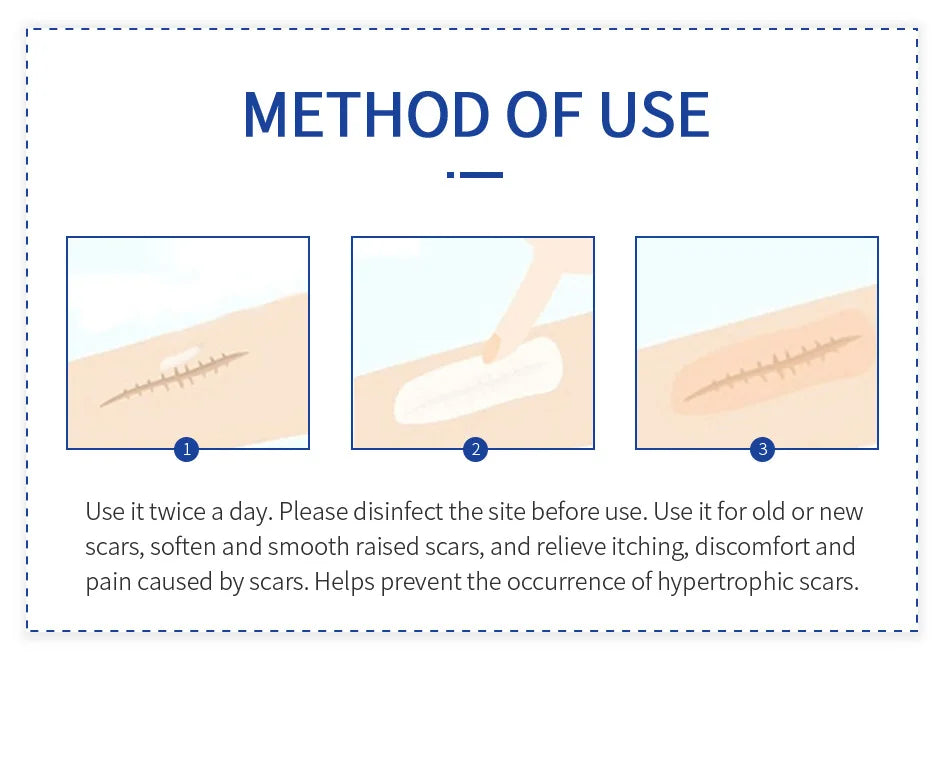 METHOD OF USE

1

2

3

Use it twice a day. Please disinfect the site before use. Use it for old or new scars, soften and smooth raised scars, and relieve itching, discomfort and pain caused by scars. Helps prevent the occurrence of hypertrophic scars.