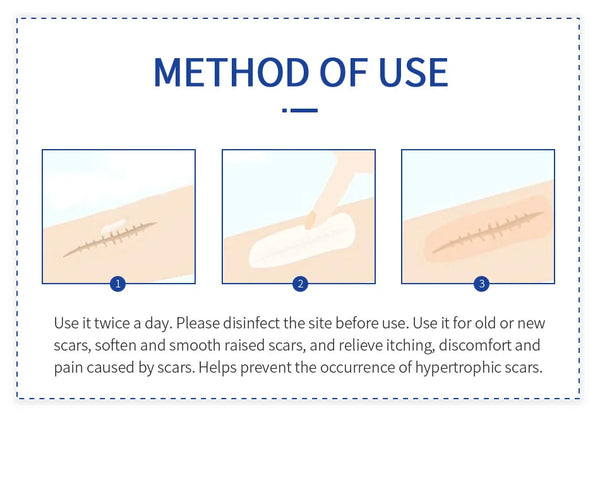 METHOD OF USE

1

2

3

Use it twice a day. Please disinfect the site before use. Use it for old or new scars, soften and smooth raised scars, and relieve itching, discomfort and pain caused by scars. Helps prevent the occurrence of hypertrophic scars.